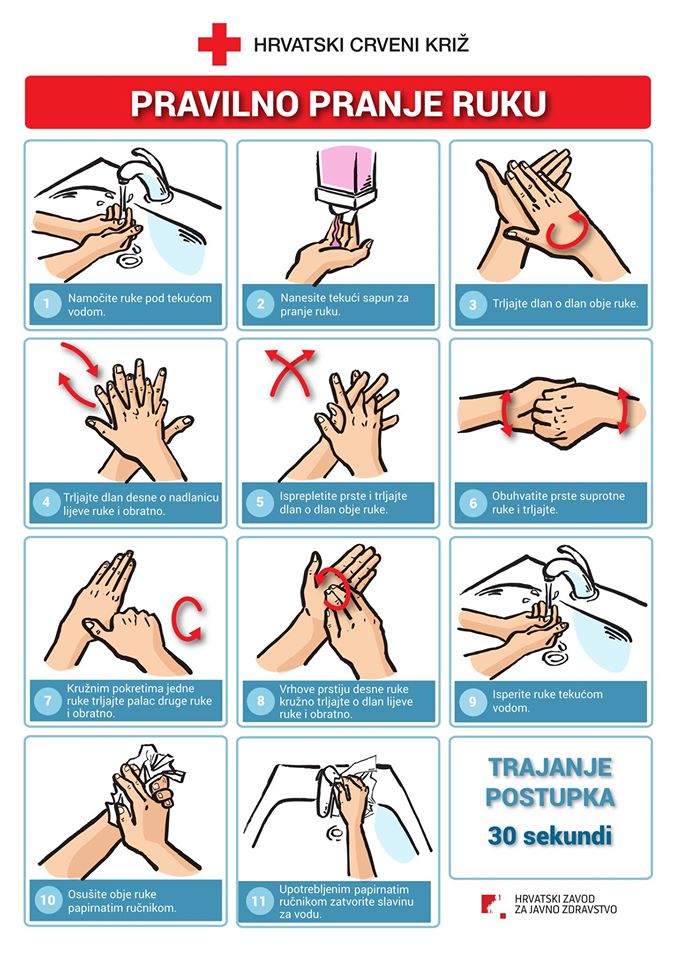 HRVATSKI CRVENI KRIŽ

PRAVILNO PRANJE RUKU

1 Namočite ruke pod tekućom vodom.

2 Nanesite tekući sapun za pranje ruku.

3 Trljajte dlan o dlan obje ruke.

4 Trljajte dlan desne o nadlanicu lijeve ruke i obratno.

5 Isprepletite prste i trljajte dlan o dlan obje ruke.

6 Obuhvatite prste suprotne ruke i trljajte.

7 Kružnim pokretima jedne ruke trljajte palac druge ruke i obratno.

8 Vrhove prstiju desne ruke kružno trljajte o dlan lijeve ruke i obratno.

9 Isperite ruke tekućom vodom.

10 Osušite obje ruke papirnatim ručnikom.

11 Upotrebljenim papirnatim ručnikom zatvorite slavinu za vodu.

TRAJANJE POSTUPKA
30 sekundi

HRVATSKI ZAVOD ZA JAVNO ZDRAVSTVO